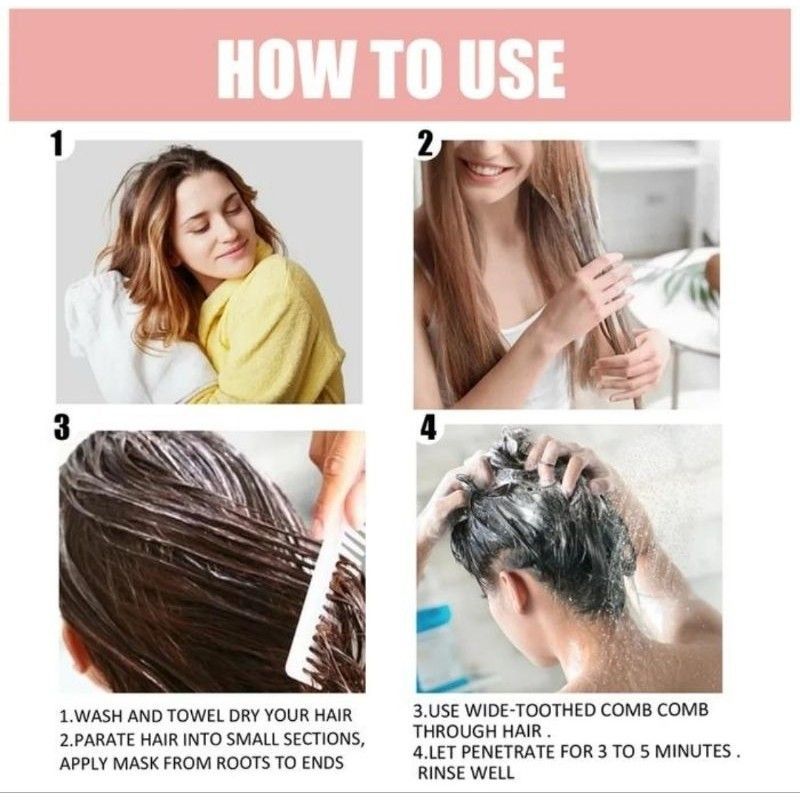 HOW TO USE

1

2

3

4

1.WASH AND TOWEL DRY YOUR HAIR
2.PARATE HAIR INTO SMALL SECTIONS, APPLY MASK FROM ROOTS TO ENDS

3.USE WIDE-TOOTHED COMB COMB THROUGH HAIR .
4.LET PENETRATE FOR 3 TO 5 MINUTES . RINSE WELL