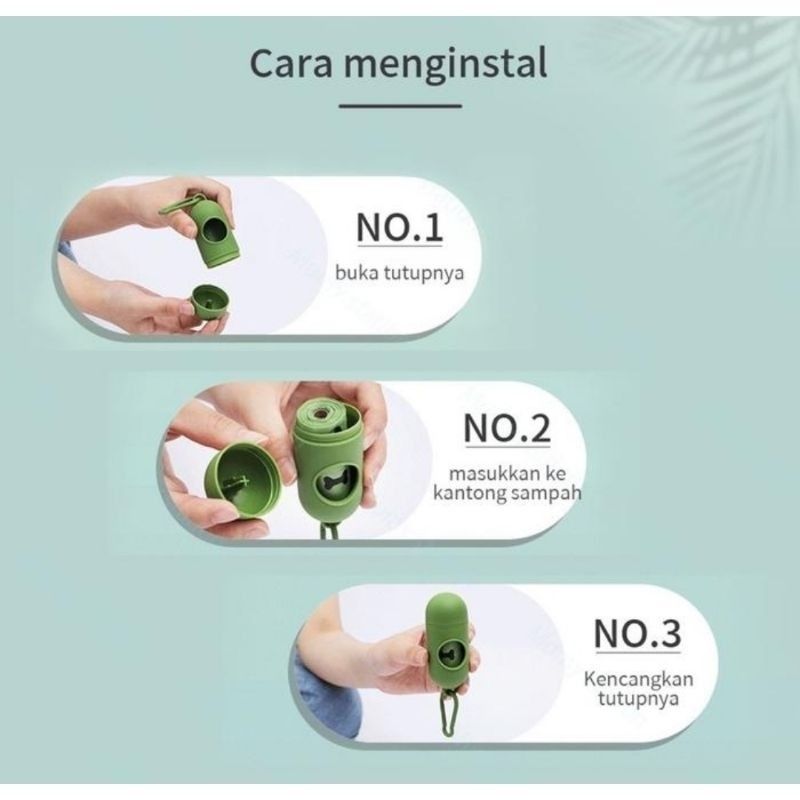 Cara menginstal

NO.1
buka tutupnya

NO.2
masukkan ke kantong sampah

NO.3
Kencangkan tutupnya